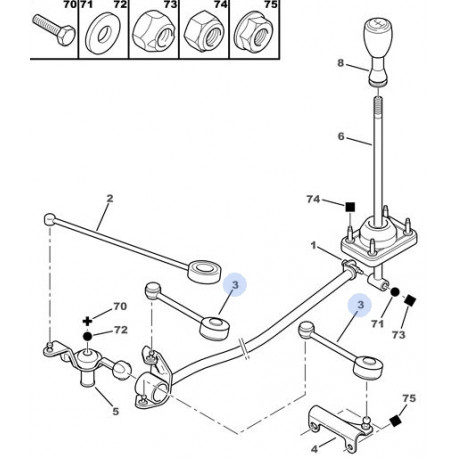 70 71 72 73 74 75

8

6

74

2

1

3

3

70

72

71

73

5

75

4