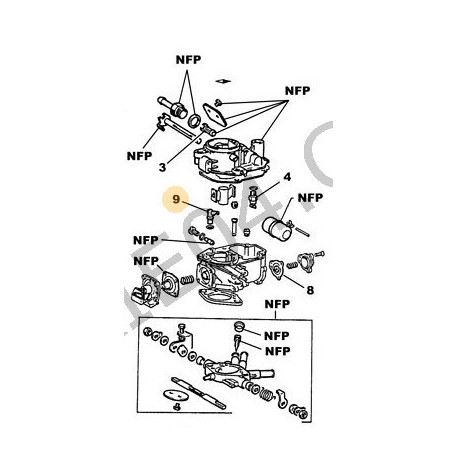 NFP
NFP
NFP
3
4
9
NFP
NFP
NFP
8
NFP
NFP
NFP