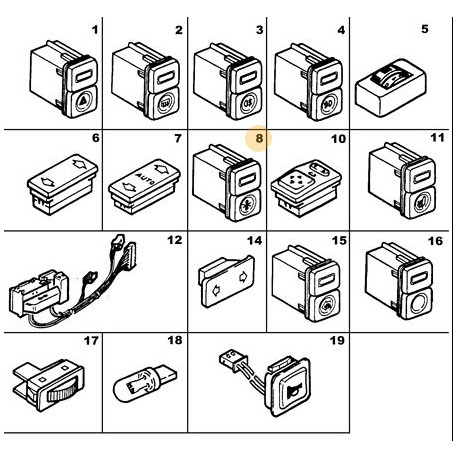 1
2
3
4
5
6
7
AUTO
8
10
11
12
14
15
16
17
18
19