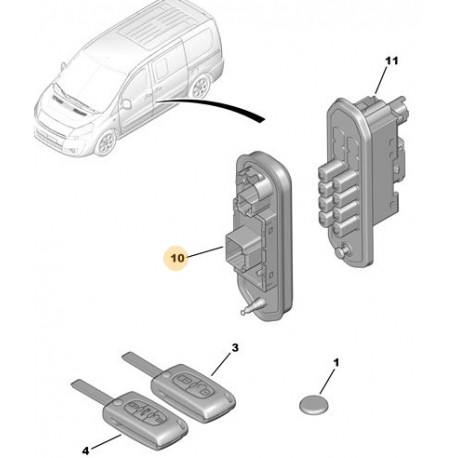 11

10

3

1

4