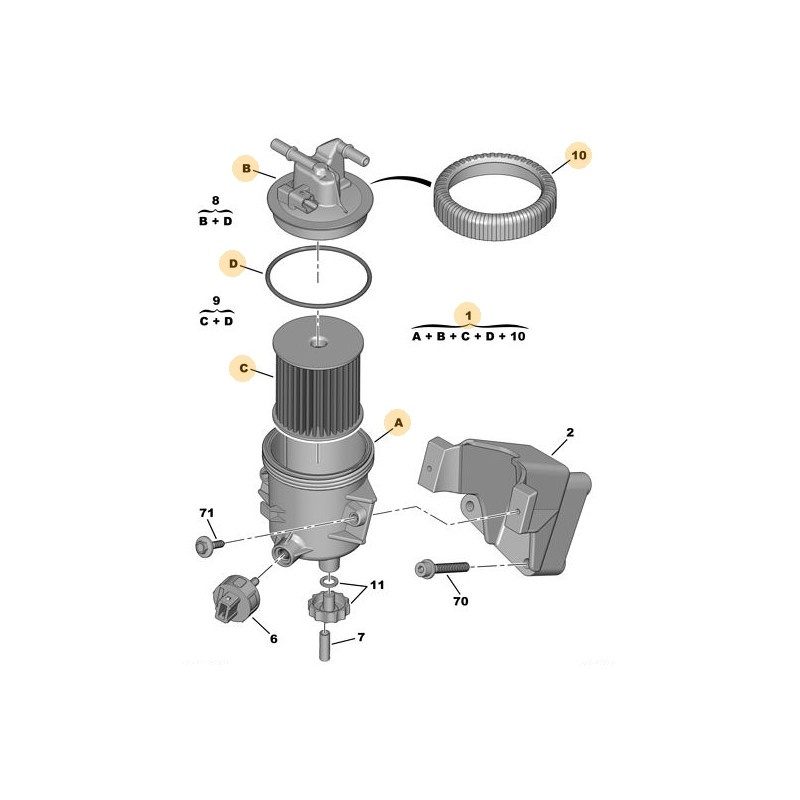 B

10

8
B + D

D

9
C + D

1
A + B + C + D + 10

C

A

2

71

11

70

6

7