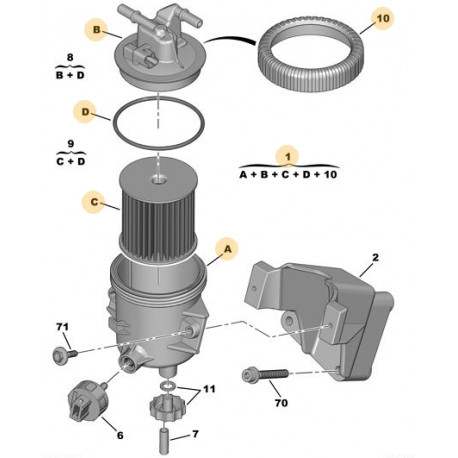 B

10

8
B + D

D

9
C + D

1
A + B + C + D + 10

C

A

2

71

11

70

6

7