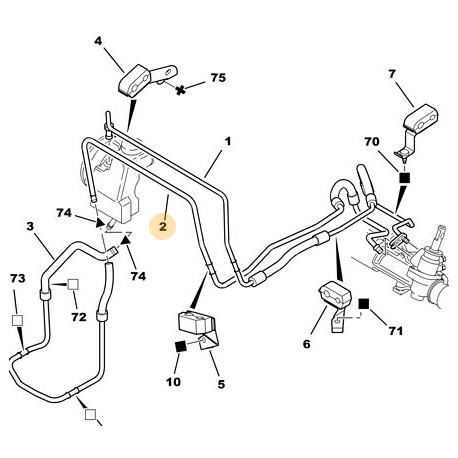 4
75
7
1
70
74
2
3
74
73
72
71
6
10
5