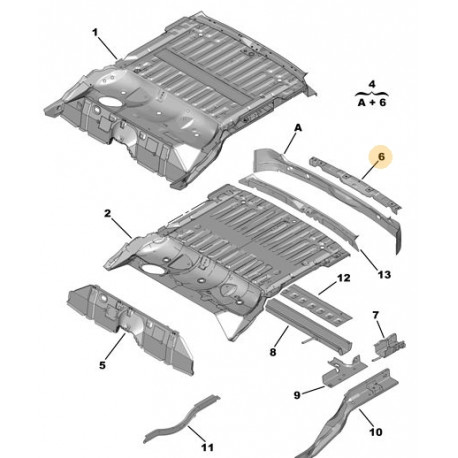 1

4
A + 6

A

6

2

13

12

7

5

8

9

10

11