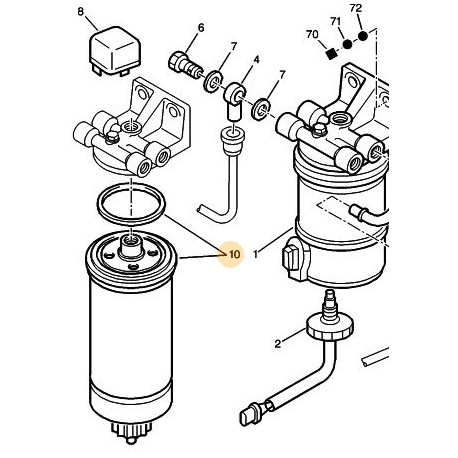 8
6
7
4
7
72
71
70
10
1
2