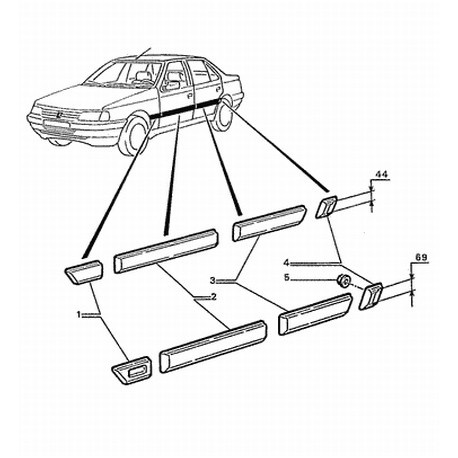 44

69

4

5

3

2

1