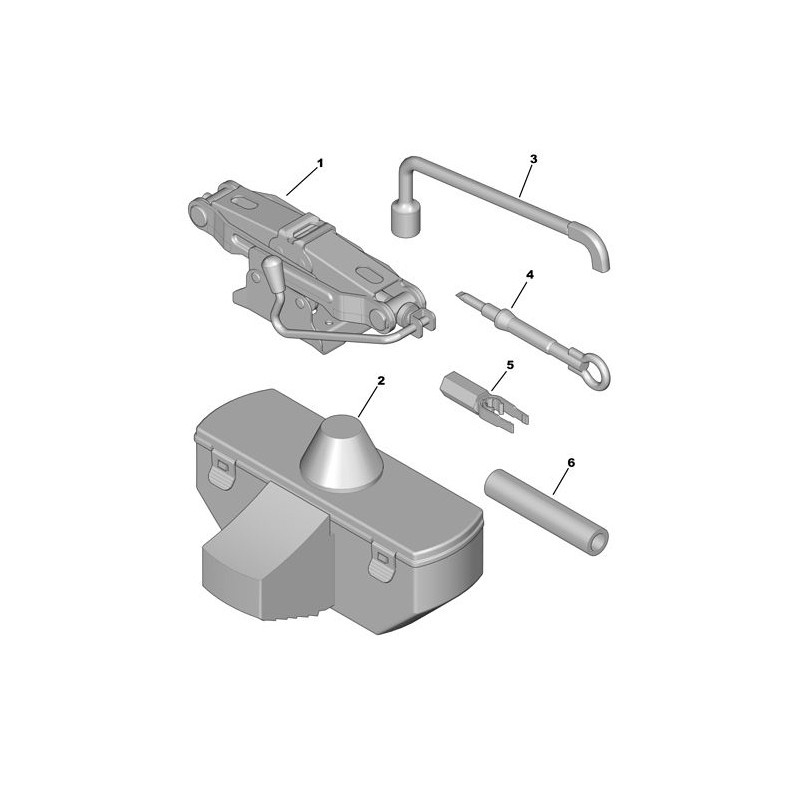 1
3
4
5
2
6