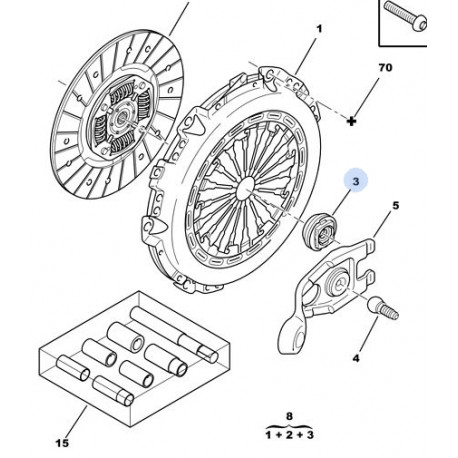 1

70

3

5

4

15

8
1 + 2 + 3