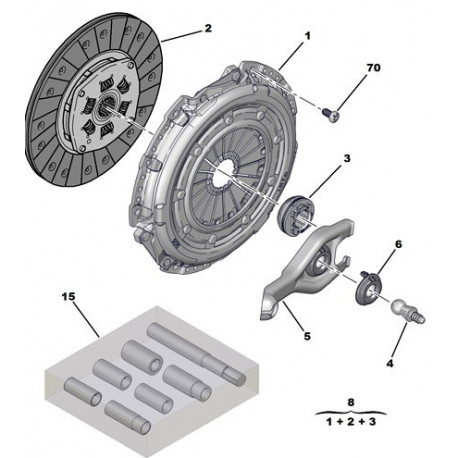 2
1
70
3
6
15
5
4
8
1 + 2 + 3