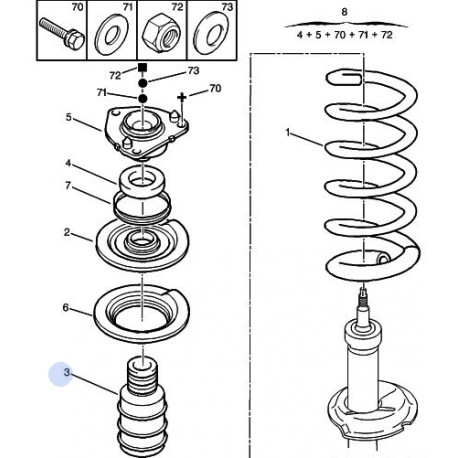 70
71
72
73

8
4 + 5 + 70 + 71 + 72

72
73
71
70
5
4
7
2
6
3
1