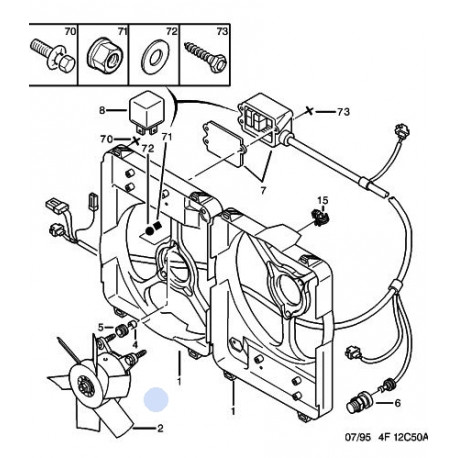 70
71
72
73
8
73
70
72
71
7
15
5
4
1
1
2
6
07/95 4F 12C50A