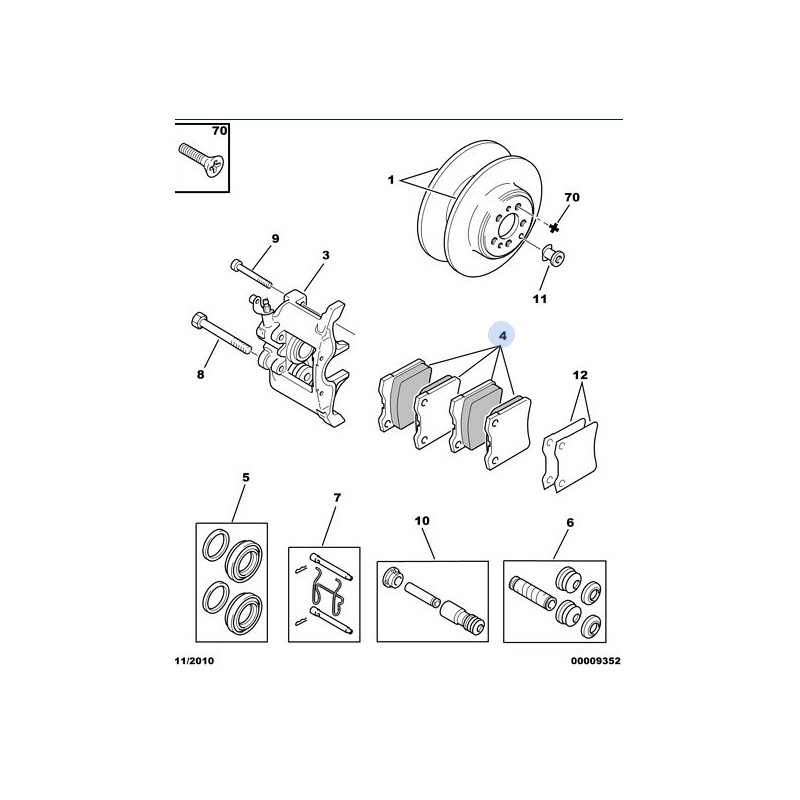 70

1

70

11

9

3

8

4

12

5

7

10

6

11/2010

00009352