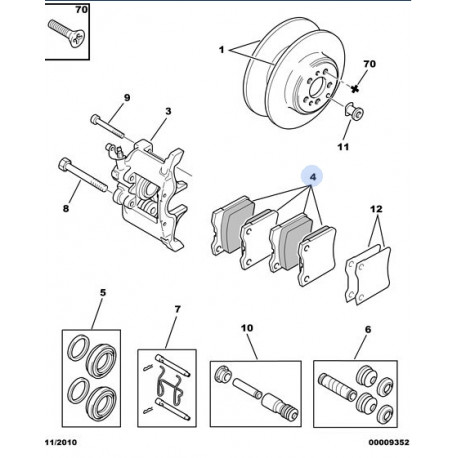 70

1

70

9

3

11

8

4

12

5

7

10

6

11/2010

00009352