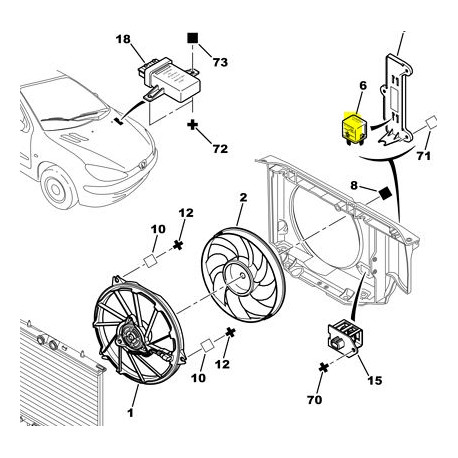 18
73
72
6
71
8
2
12
10
12
10
1
15
70