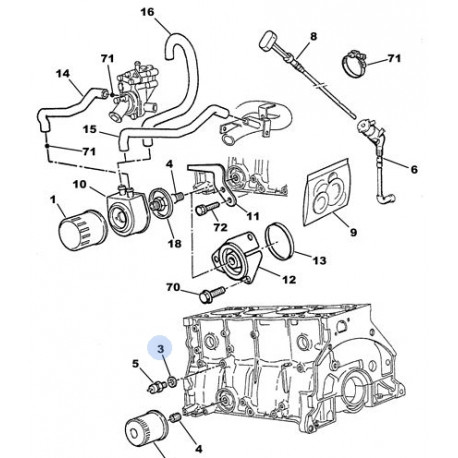 16
8
71
71
14
15
71
6
4
10
1
11
72
9
18
13
12
70
3
5
4