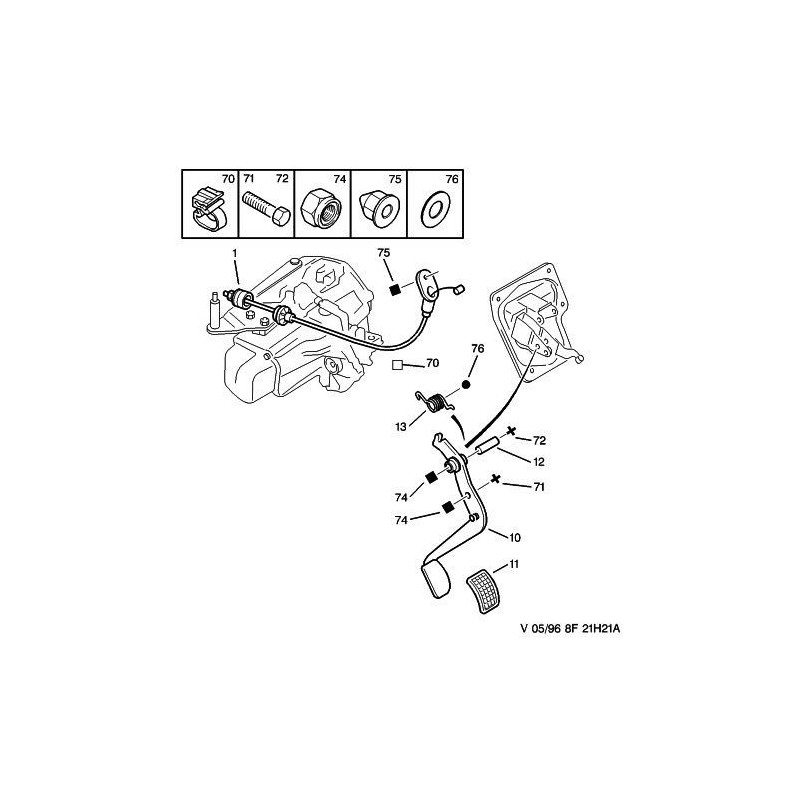 70
71 72
74
75
76

1
75
70
76
13
72
12
74
71
74
10
11

V 05/96 8F 21H21A