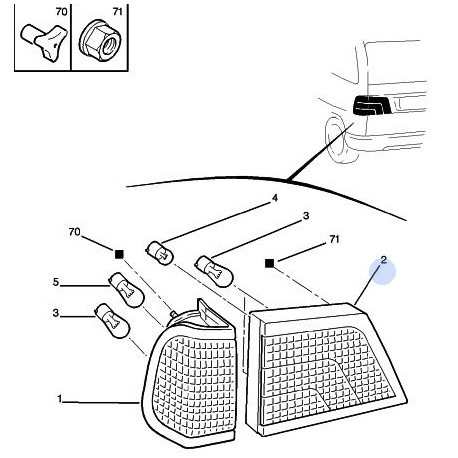 70
71
4
3
70
71
2
5
3
1