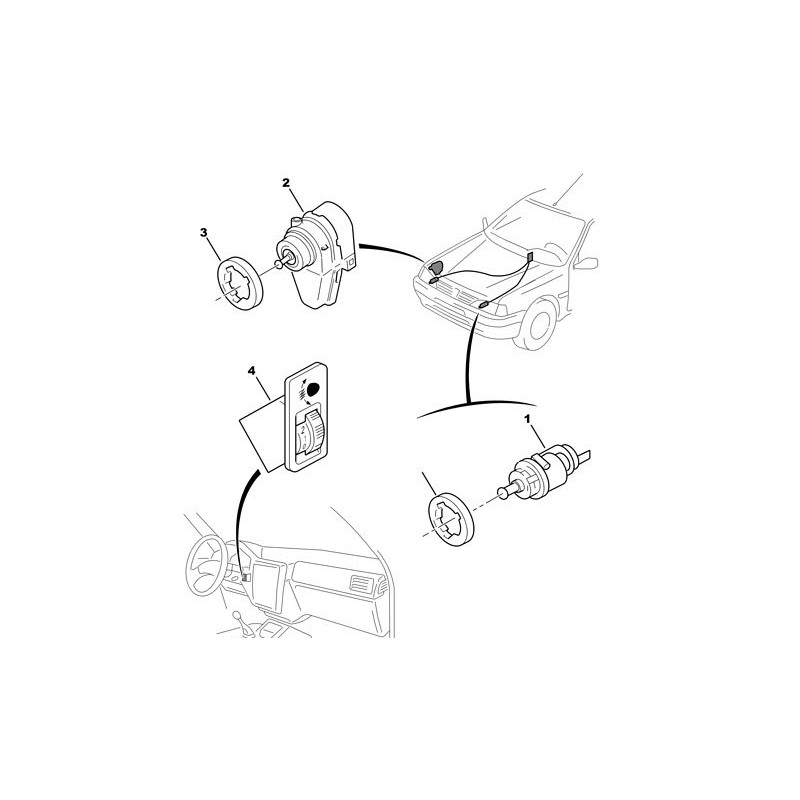 2
3
4
1