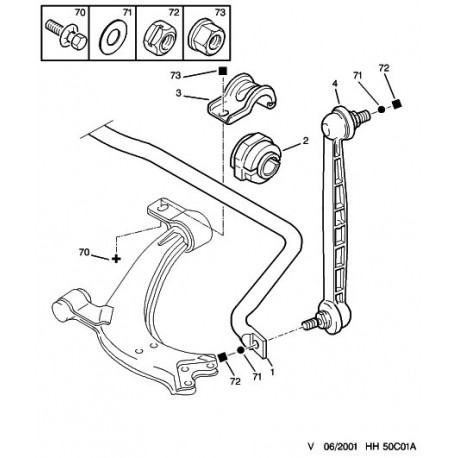 70
71
72
73

73
3
4
71
72
2
70
72
71
1

V 06/2001 HH 50C01A