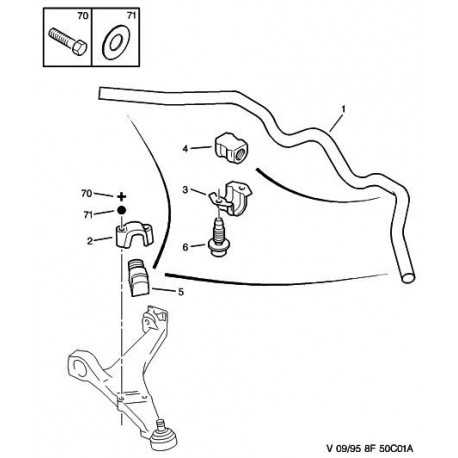 70
71
1
4
3
70
71
2
6
5
V 09/95 8F 50C01A