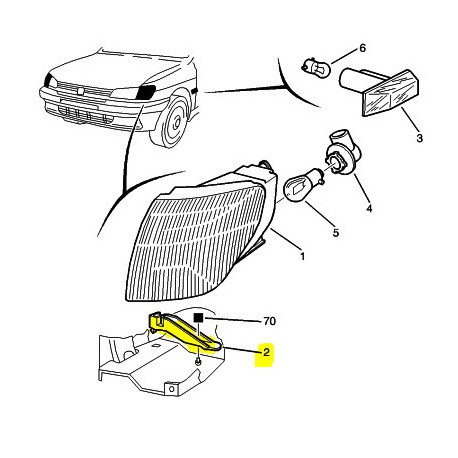 6
3
4
5
1
70
2