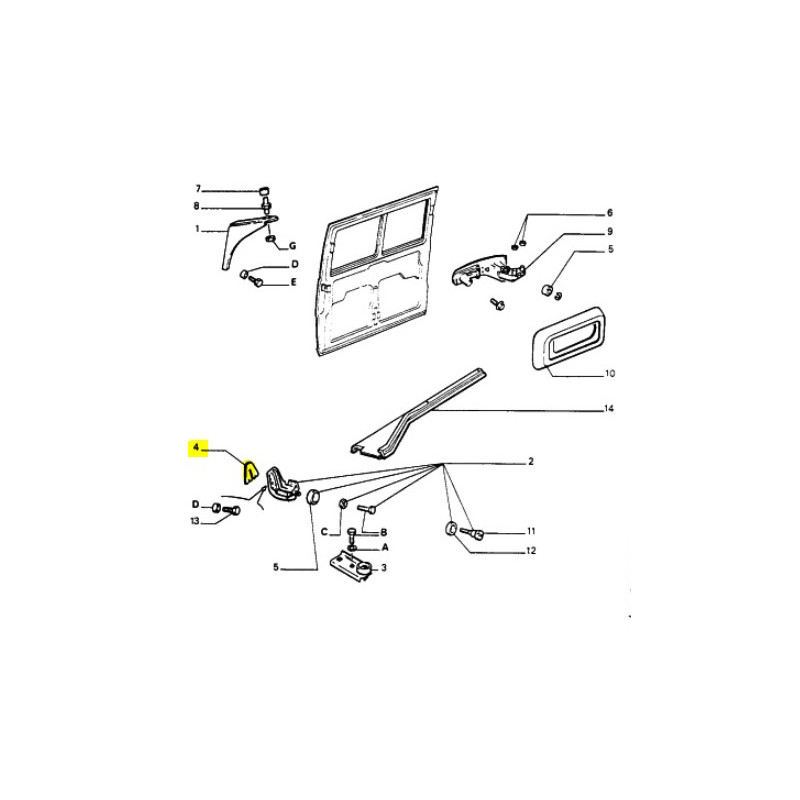 7
8
1
G
D
E
6
9
5
10
14
4
2
D
13
C
B
A
3
5
11
12