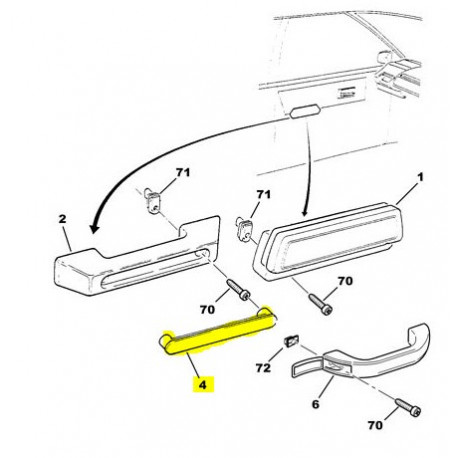 71
1
71
2
70
70
72
4
6
70