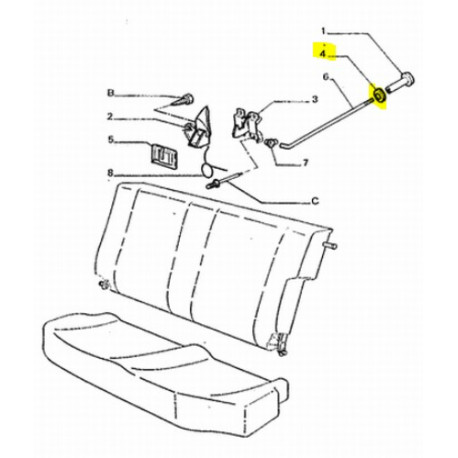 1
4
6
B
3
2
5
7
8
C