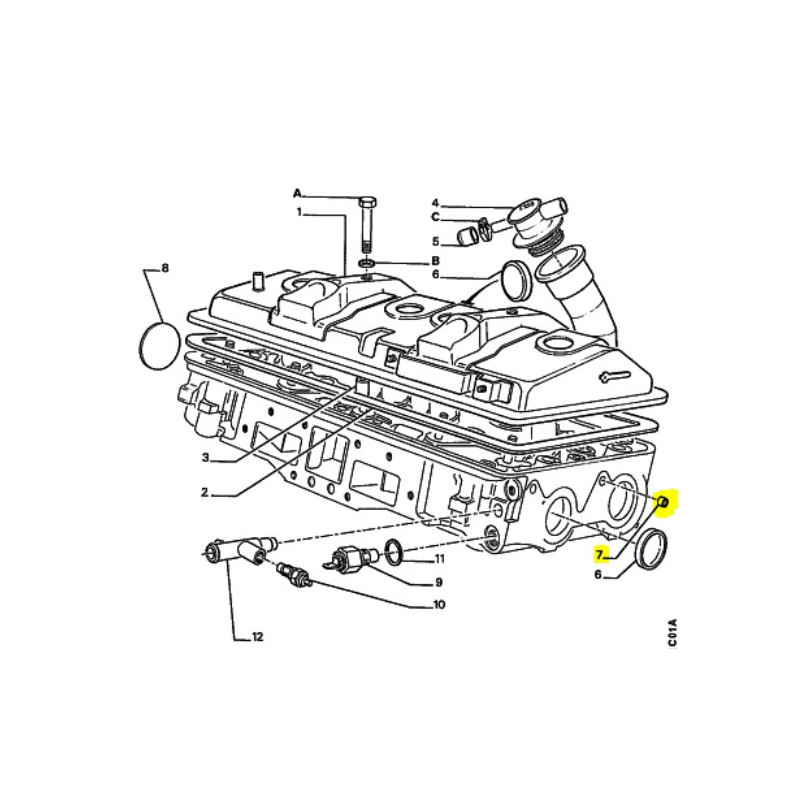 A
1
4
C
5
B
6
8
3
2
7
6
11
9
10
12
C01A