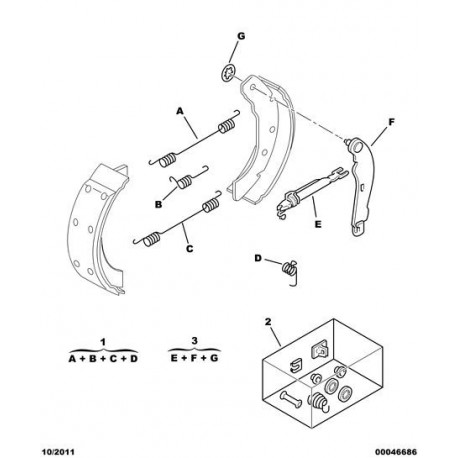 G

A

F

B

E

C

D

2

1
A + B + C + D

3
E + F + G

10/2011

00046686