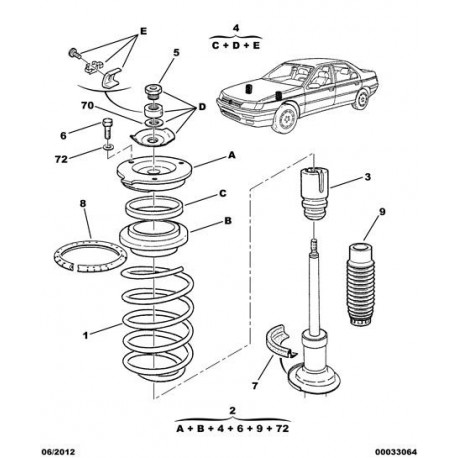 E

4
C + D + E

5

70

D

6

72

A

3

C

8

B

9

1

7

2
A + B + 4 + 6 + 9 + 72

06/2012

00033064