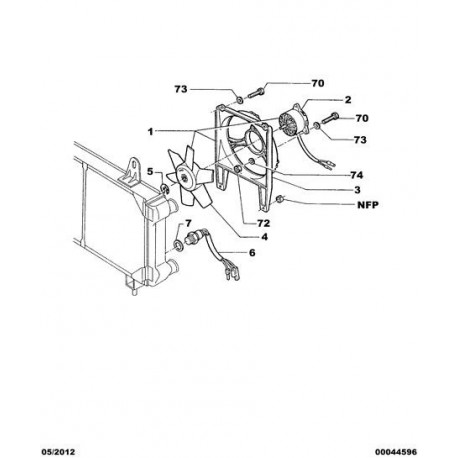 73
70
2
70
1
73
5
74
3
NFP
72
7
4
6

05/2012
00044596