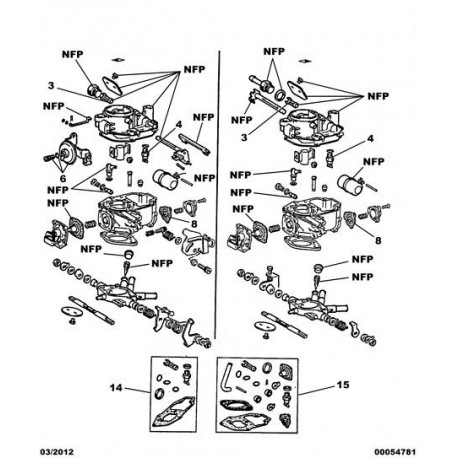 NFP
NFP
3
NFP
4
NFP
6
NFP
NFP
NFP
8
NFP
NFP

NFP
NFP
NFP
3
4
NFP
NFP
NFP
NFP
8
NFP
NFP

14
15

03/2012
00054781