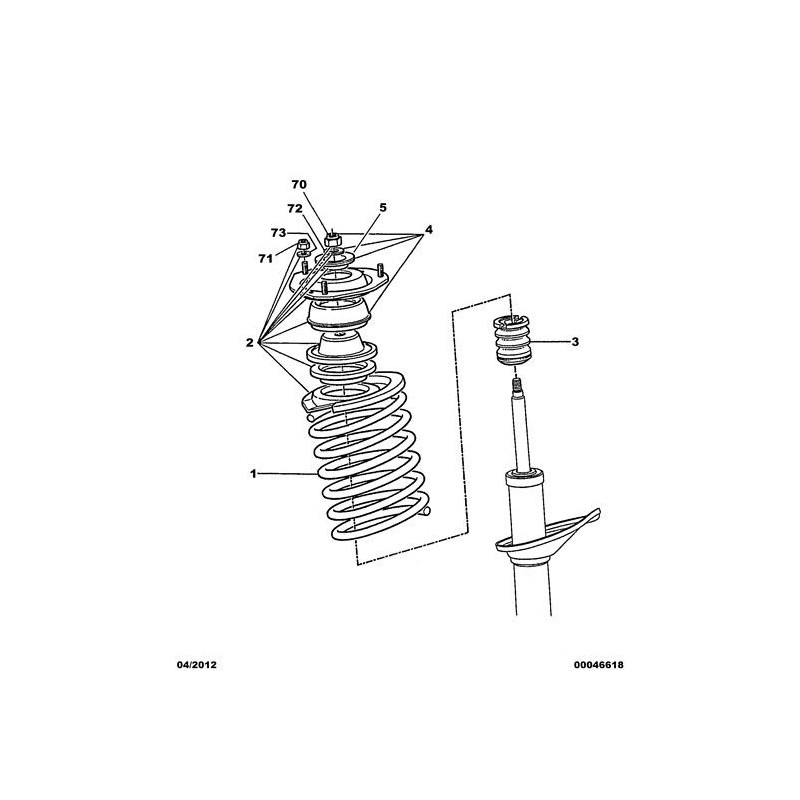 70
72
5
73
4
71
2
3
1
04/2012
00046618