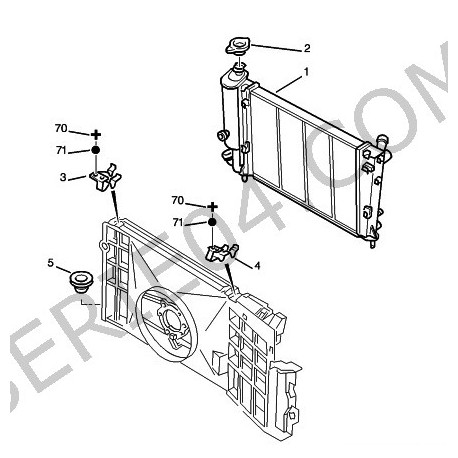 2
1
70
71
3
70
71
4
5
SERIE04.COM